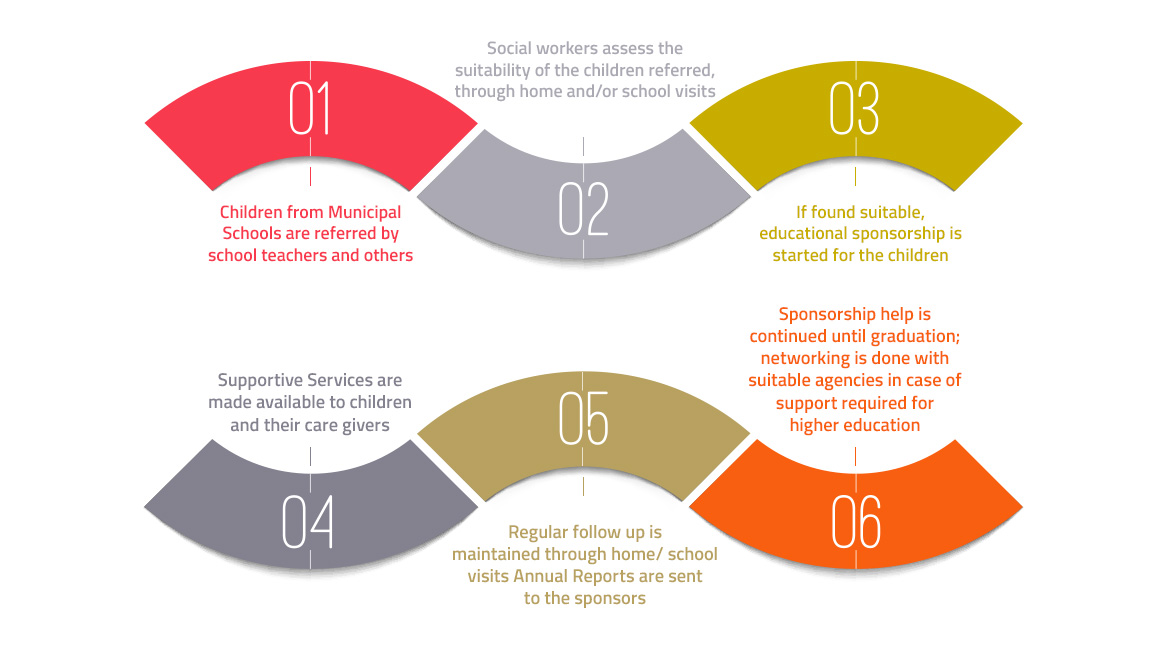 01

Children from Municipal Schools are referred by school teachers and others

Social workers assess the suitability of the children referred, through home and/or school visits

02

03

If found suitable, educational sponsorship is started for the children

Supportive Services are made available to children and their care givers

04

05

Regular follow up is maintained through home/ school visits Annual Reports are sent to the sponsors

Sponsorship help is continued until graduation; networking is done with suitable agencies in case of support required for higher education

06