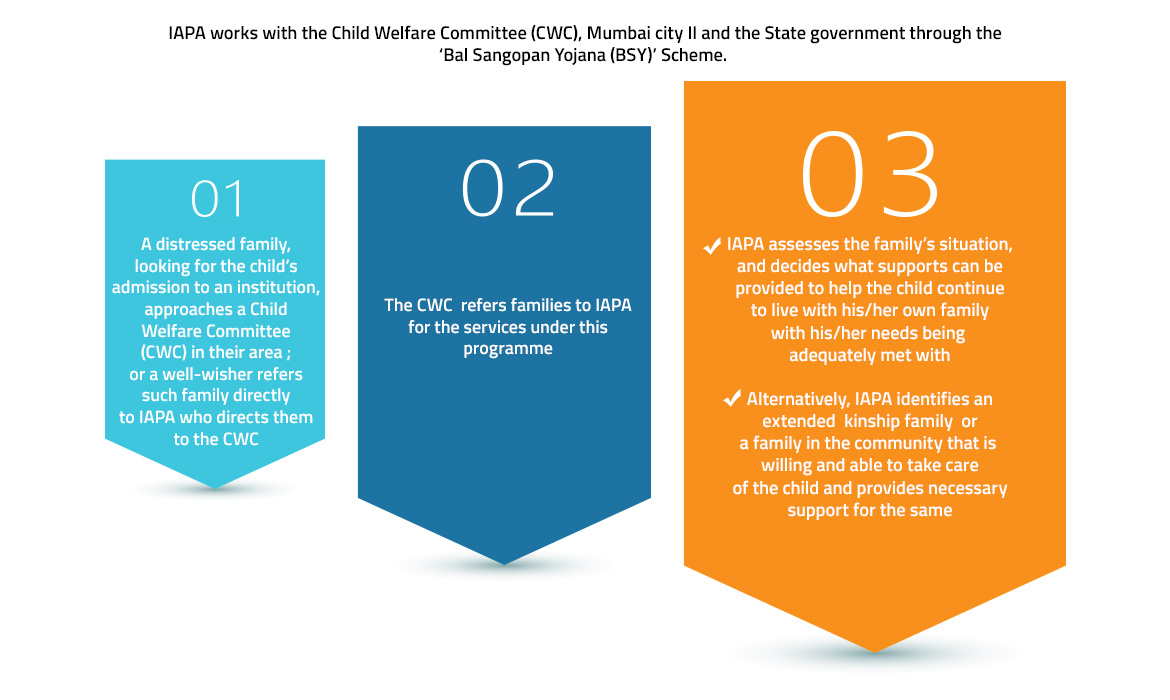 IAPA works with the Child Welfare Committee (CWC), Mumbai city II and the State government through the 'Bal Sangopan Yojana (BSY)' Scheme.

01

A distressed family, looking for the child's admission to an institution, approaches a Child Welfare Committee (CWC) in their area ; or a well-wisher refers such family directly to IAPA who directs them to the CWC

02

The CWC refers families to IAPA for the services under this programme

03

✔ IAPA assesses the family's situation, and decides what supports can be provided to help the child continue to live with his/her own family with his/her needs being adequately met with

✔ Alternatively, IAPA identifies an extended kinship family or a family in the community that is willing and able to take care of the child and provides necessary support for the same